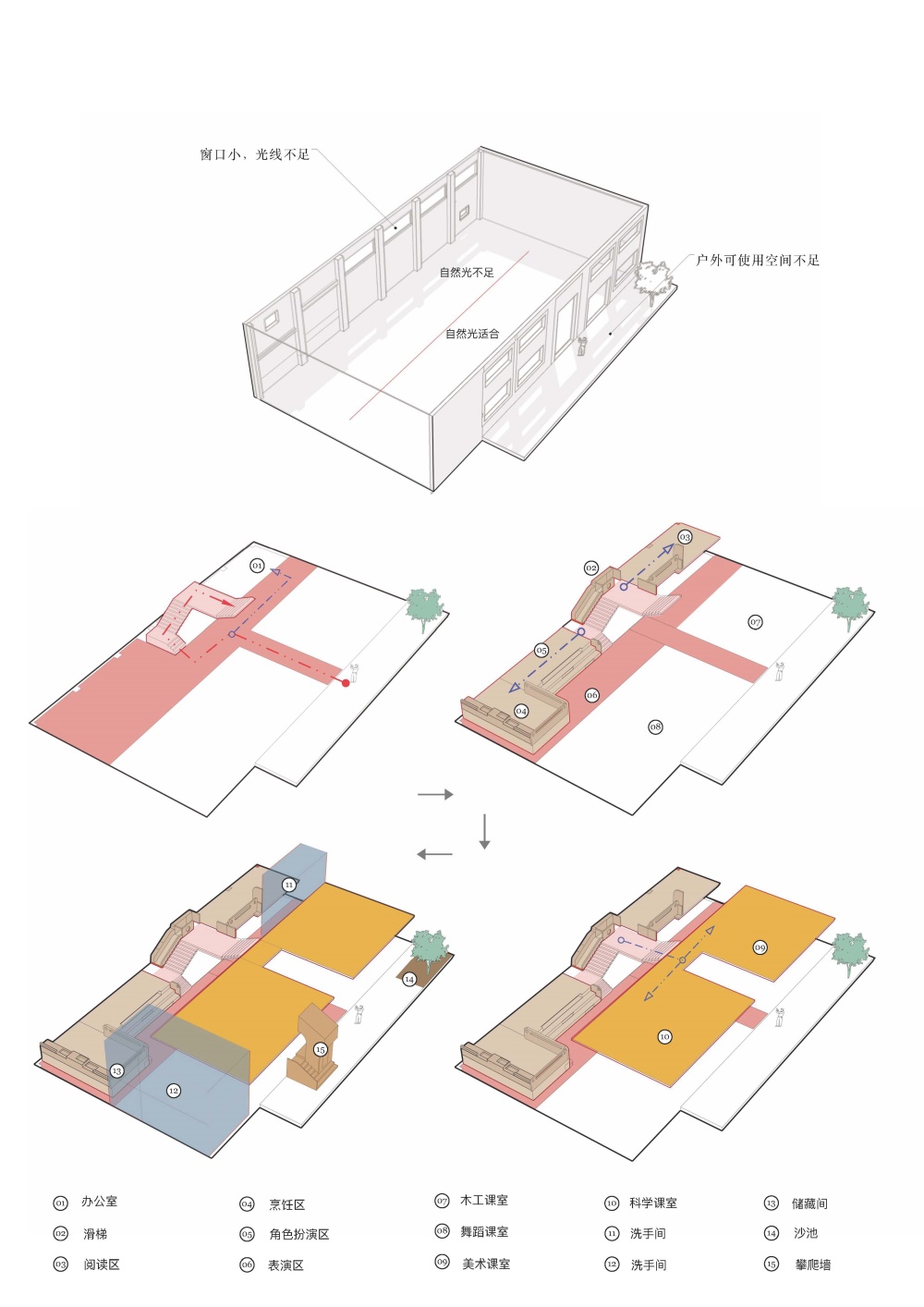 窗口小，光线不足

自然光不足

自然光适合

户外可使用空间不足

01

02

03

05

04

06

07

08

11

14

15

13

12

09

10

01 办公室
02 滑梯
03 阅读区

04 烹饪区
05 角色扮演区
06 表演区

07 木工课室
08 舞蹈课室
09 美术课室

10 科学课室
11 洗手间
12 洗手间

13 储藏间
14 沙池
15 攀爬墙